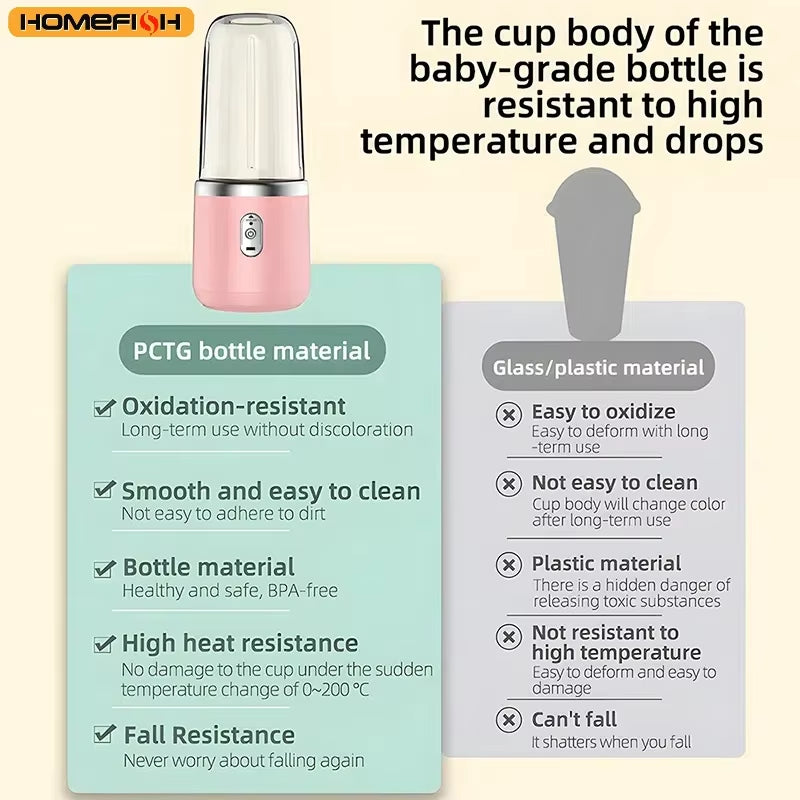 HOMEFISH

The cup body of the baby-grade bottle is resistant to high temperature and drops

PCTG bottle material

Oxidation-resistant
Long-term use without discoloration

Smooth and easy to clean
Not easy to adhere to dirt

Bottle material
Healthy and safe, BPA-free

High heat resistance
No damage to the cup under the sudden temperature change of 0~200 °C

Fall Resistance
Never worry about falling again

Glass/plastic material

Easy to oxidize
Easy to deform with long -term use

Not easy to clean
Cup body will change color after long-term use

Plastic material
There is a hidden danger of releasing toxic substances

Not resistant to high temperature
Easy to deform and easy to damage

Can't fall
It shatters when you fall